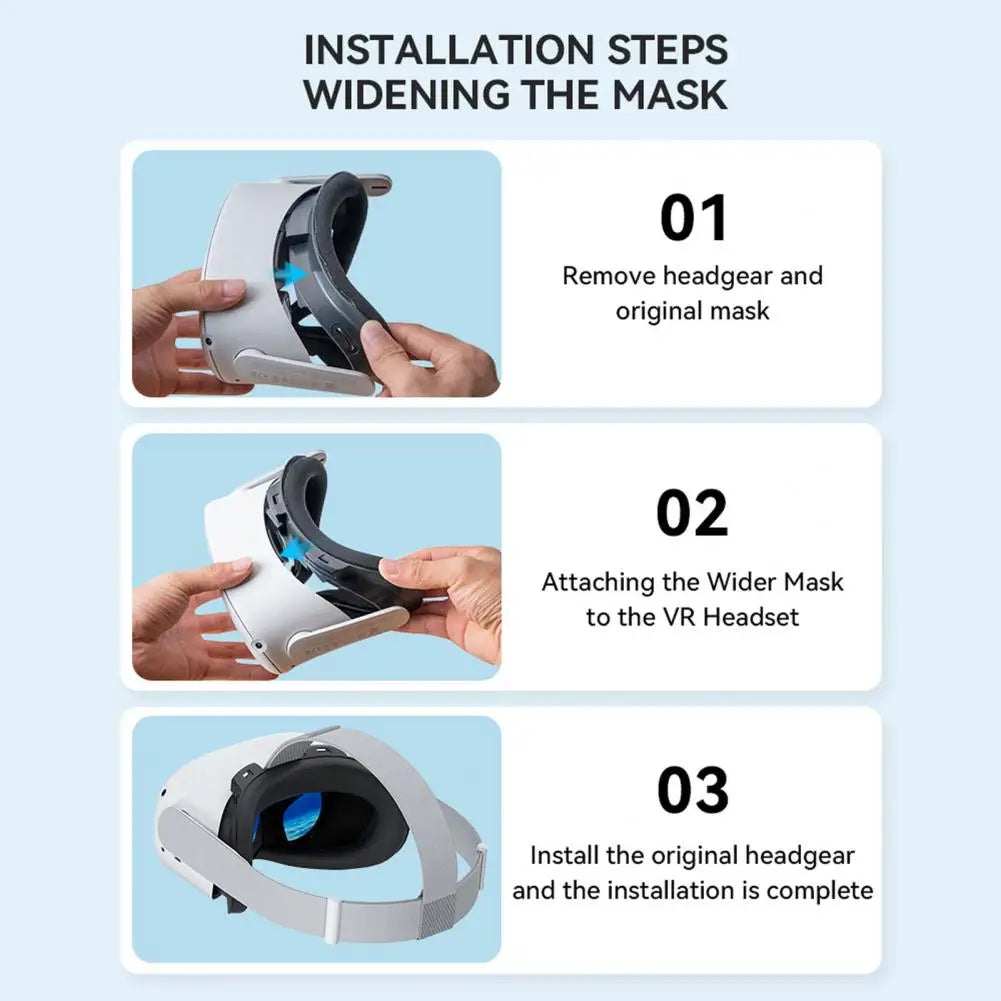 INSTALLATION STEPS
WIDENING THE MASK

01
Remove headgear and original mask

02
Attaching the Wider Mask to the VR Headset

03
Install the original headgear and the installation is complete